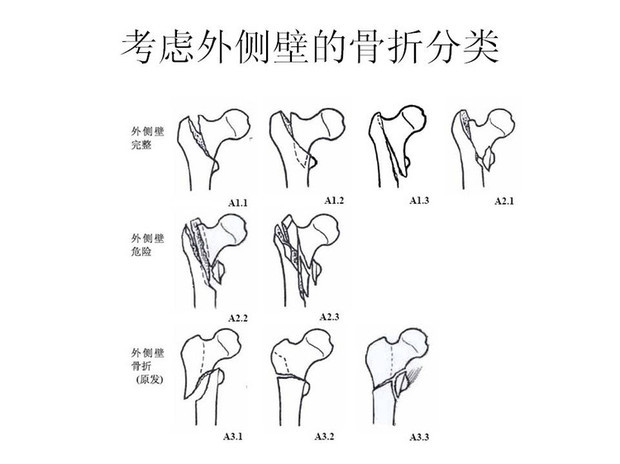 考虑外侧壁的骨折分类

外侧壁完整

A1.1

A1.2

A1.3

A2.1

外侧壁危险

A2.2

A2.3

外侧壁骨折(原发)

A3.1

A3.2

A3.3