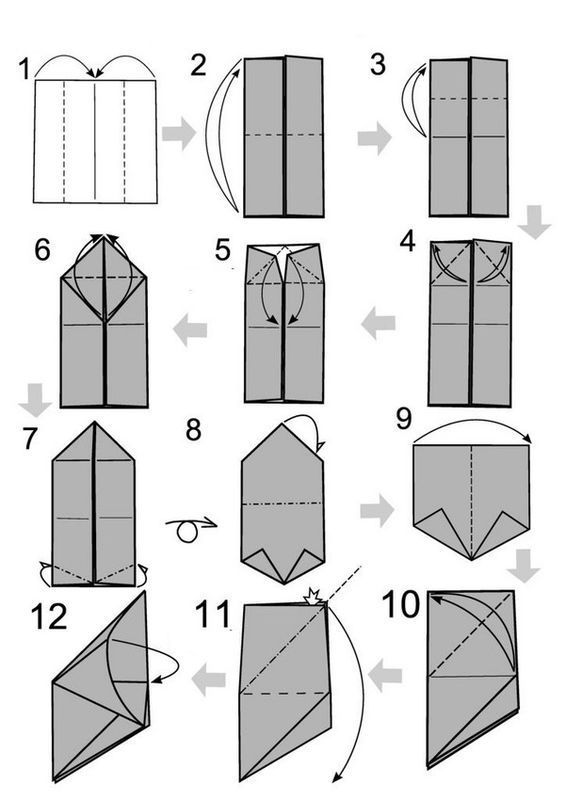 1
2
3
6
5
4
7
8
9
12
11
10