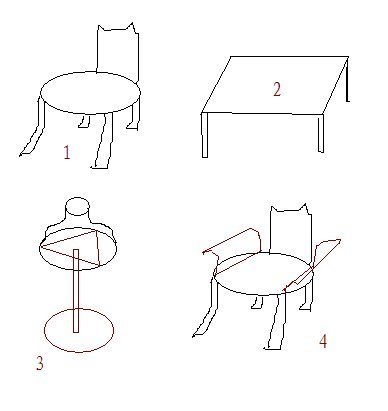 1

2

3

4