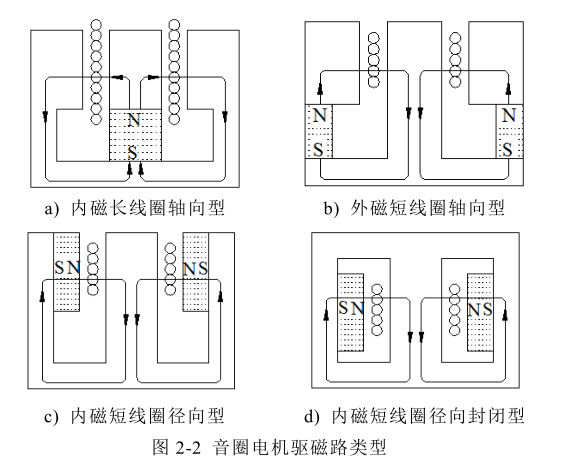 N
S
a) 内磁长线圈轴向型

N
S
N
S
b) 外磁短线圈轴向型

SN
NS
c) 内磁短线圈径向型

SN
NS
d) 内磁短线圈径向封闭型

图 2-2 音圈电机驱磁路类型