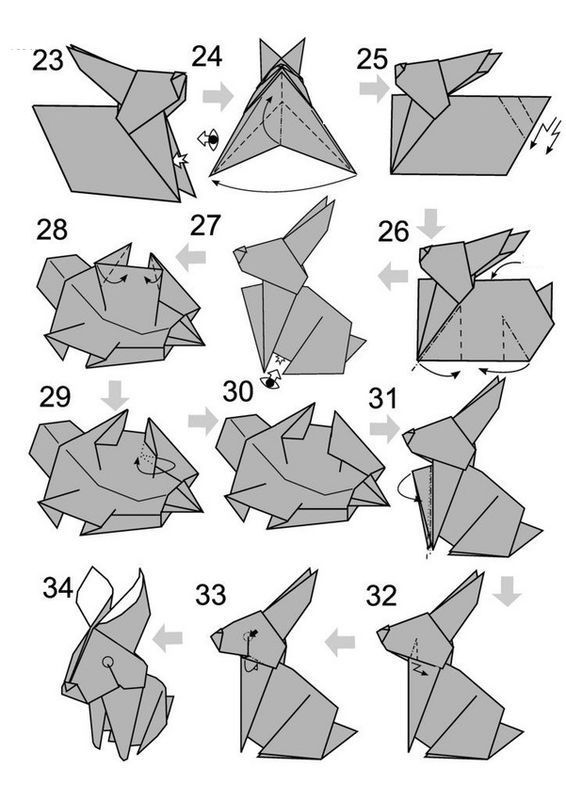 23
24
25
28
27
26
29
30
31
34
33
32