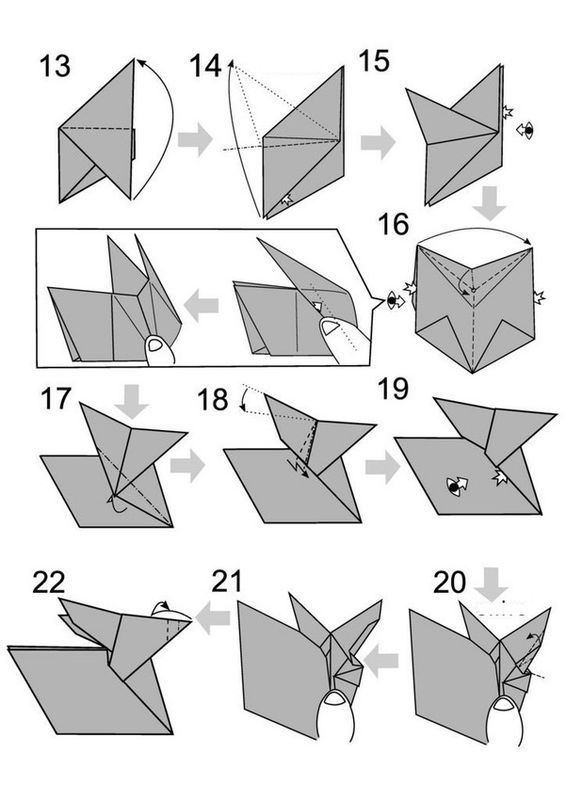 13

14

15

16

17

18

19

22

21

20