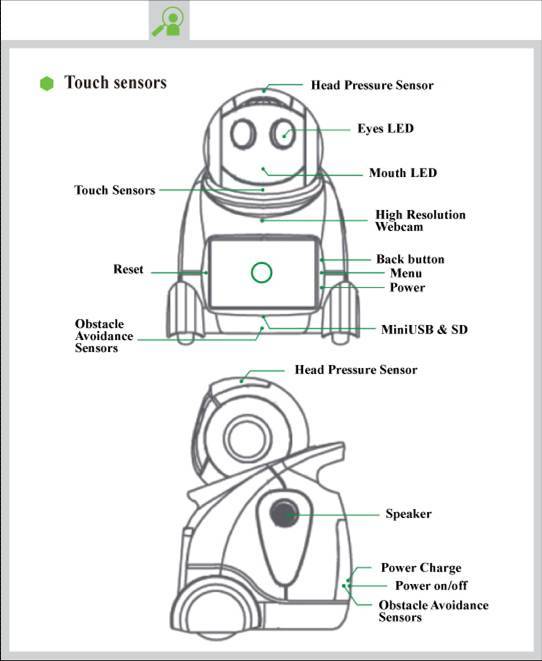 Touch sensors

Head Pressure Sensor

Eyes LED

Mouth LED

Touch Sensors

High Resolution Webcam

Reset

Back button

Menu

Power

Obstacle Avoidance Sensors

MiniUSB & SD

Head Pressure Sensor

Speaker

Power Charge

Power on/off

Obstacle Avoidance Sensors